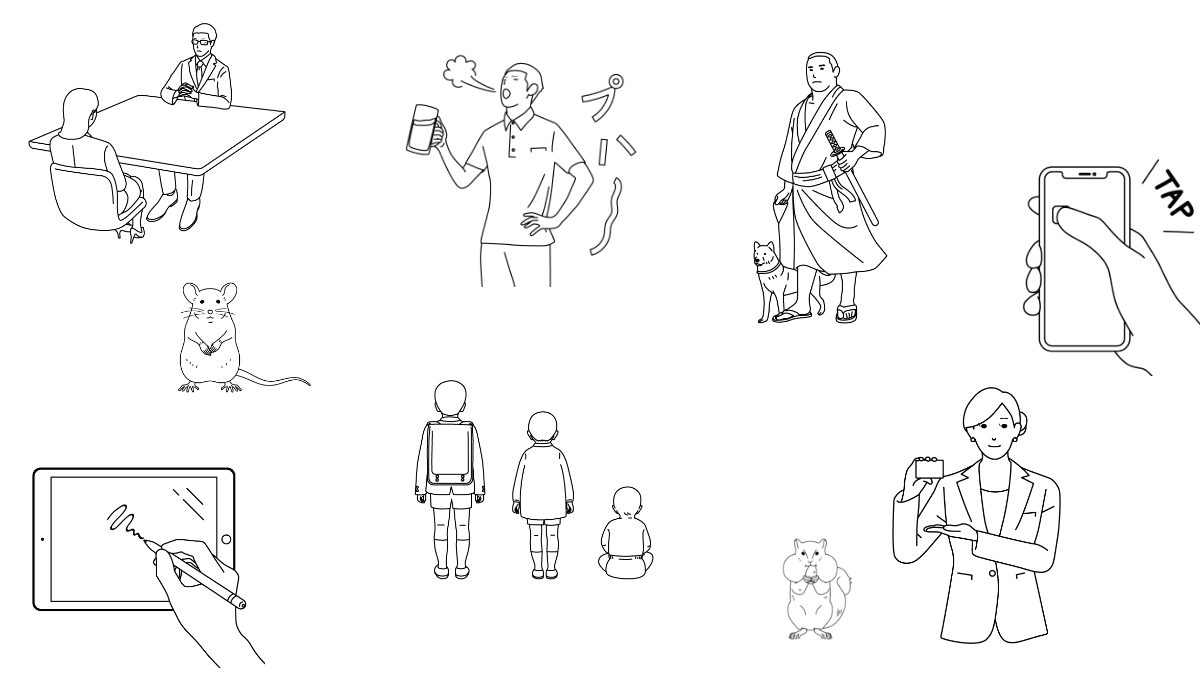 プハー

TAP