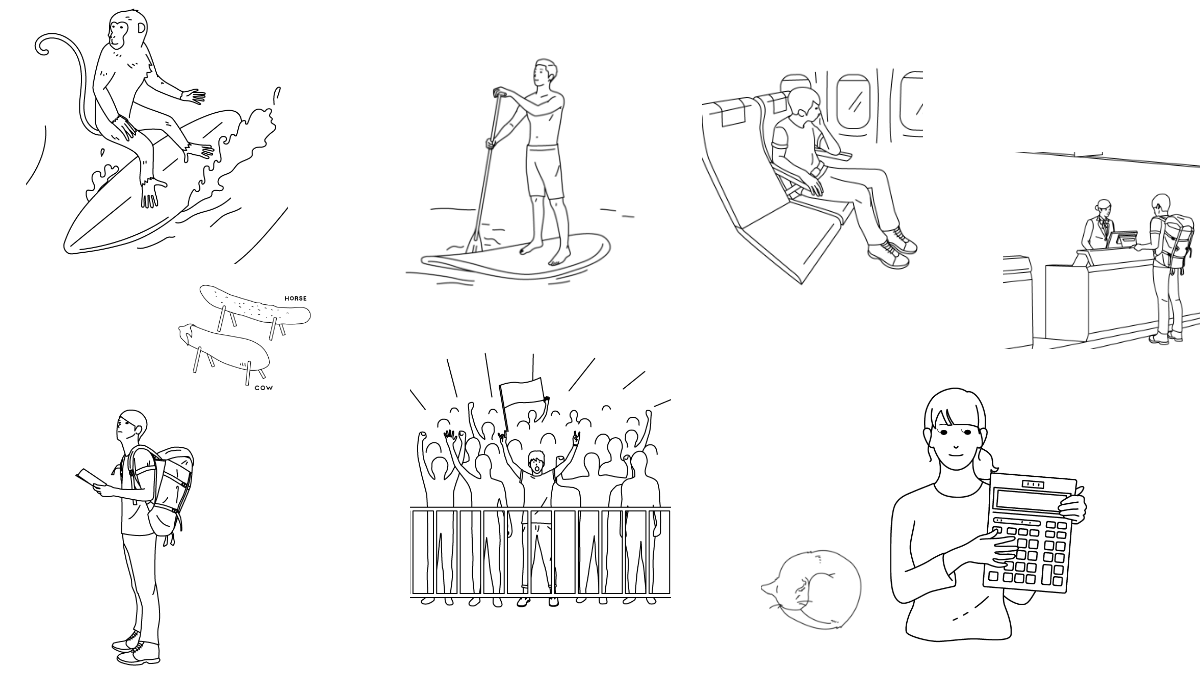 HORSE

COW